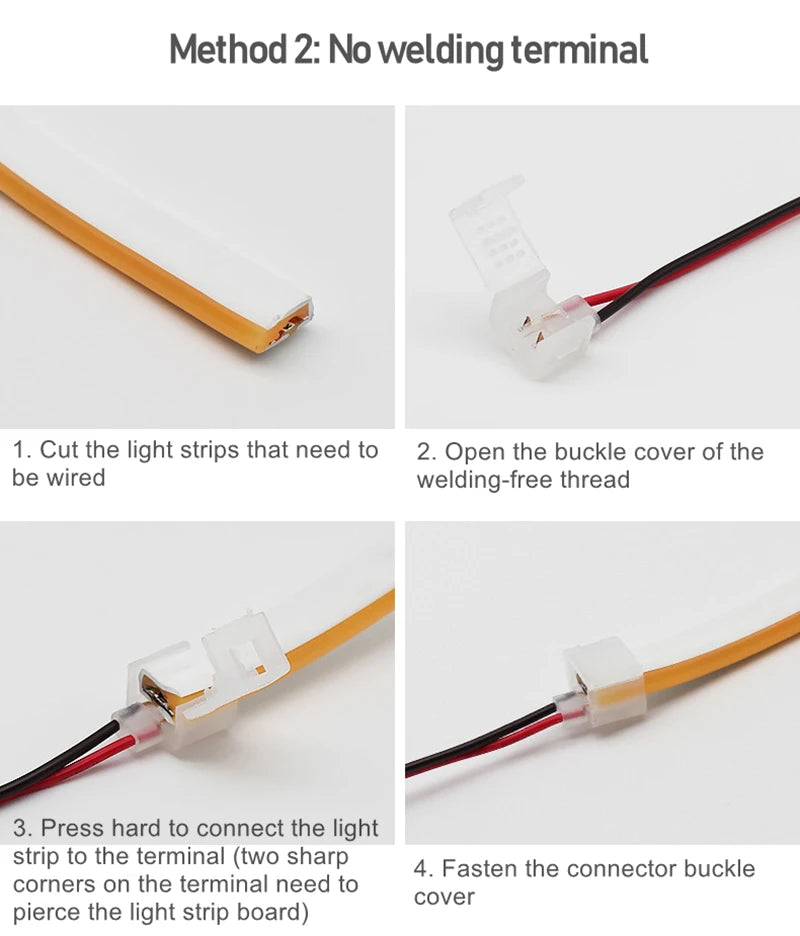 Method 2: No welding terminal

1. Cut the light strips that need to be wired

2. Open the buckle cover of the welding-free thread

3. Press hard to connect the light strip to the terminal (two sharp corners on the terminal need to pierce the light strip board)

4. Fasten the connector buckle cover